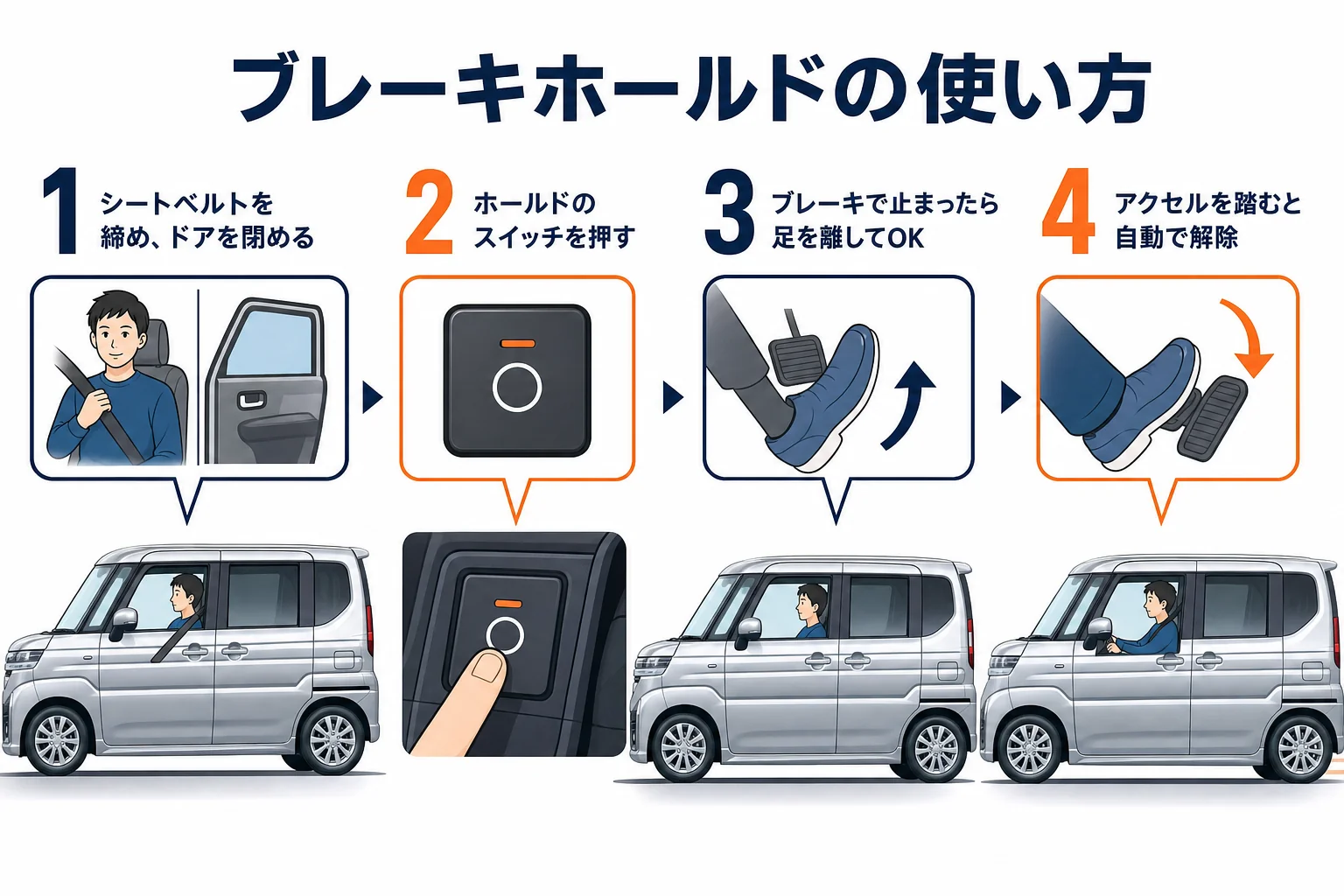 ブレーキホールドの使い方

1 シートベルトを締め、ドアを閉める

2 ホールドのスイッチを押す

3 ブレーキで止まったら足を離してOK

4 アクセルを踏むと自動で解除